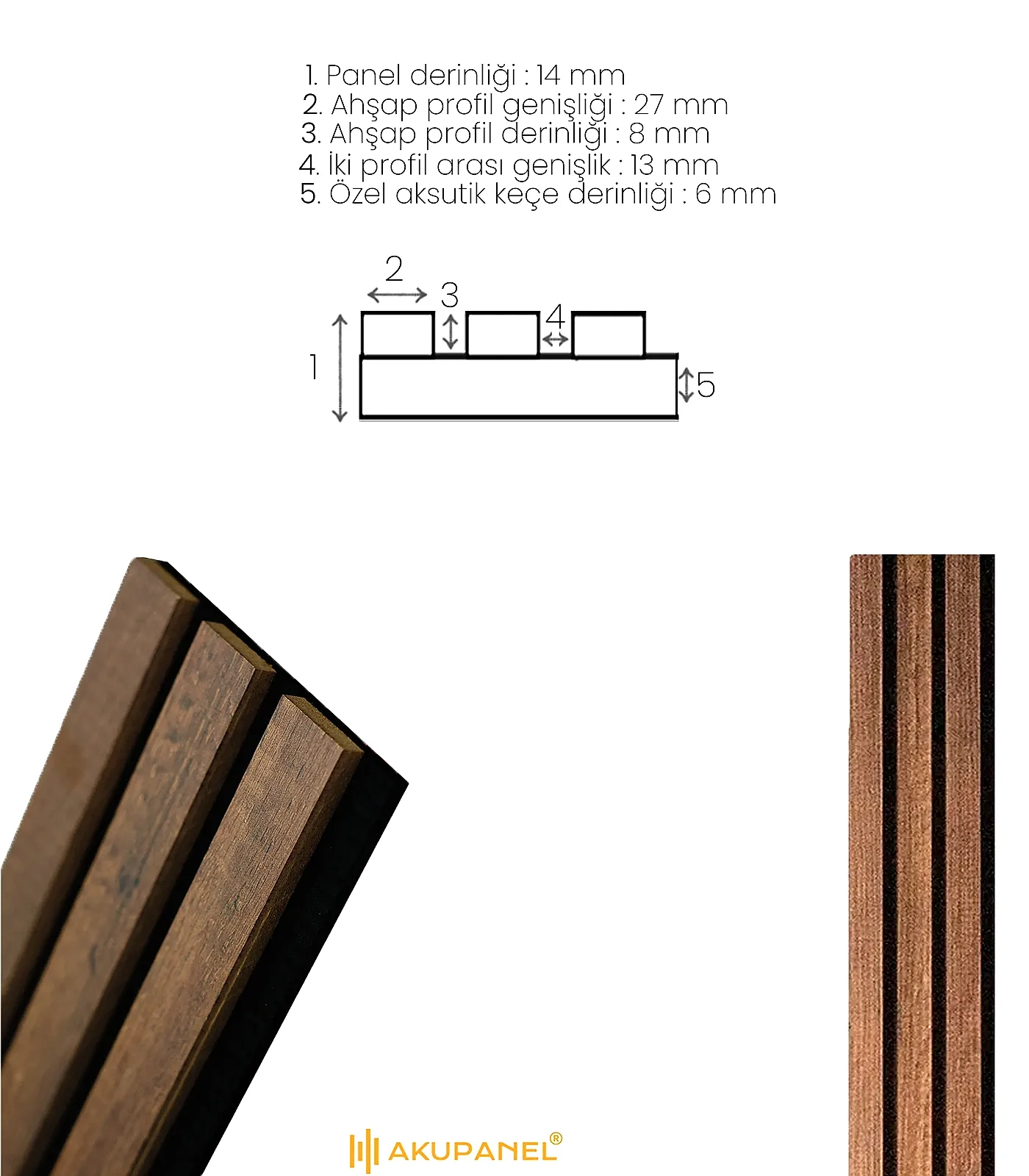 1. Panel derinliği : 14 mm
2. Ahşap profil genişliği : 27 mm
3. Ahşap profil derinliği : 8 mm
4. İki profil arası genişlik : 13 mm
5. Özel aksutik keçe derinliği : 6 mm

2
3
4
1
5

AKUPANEL®